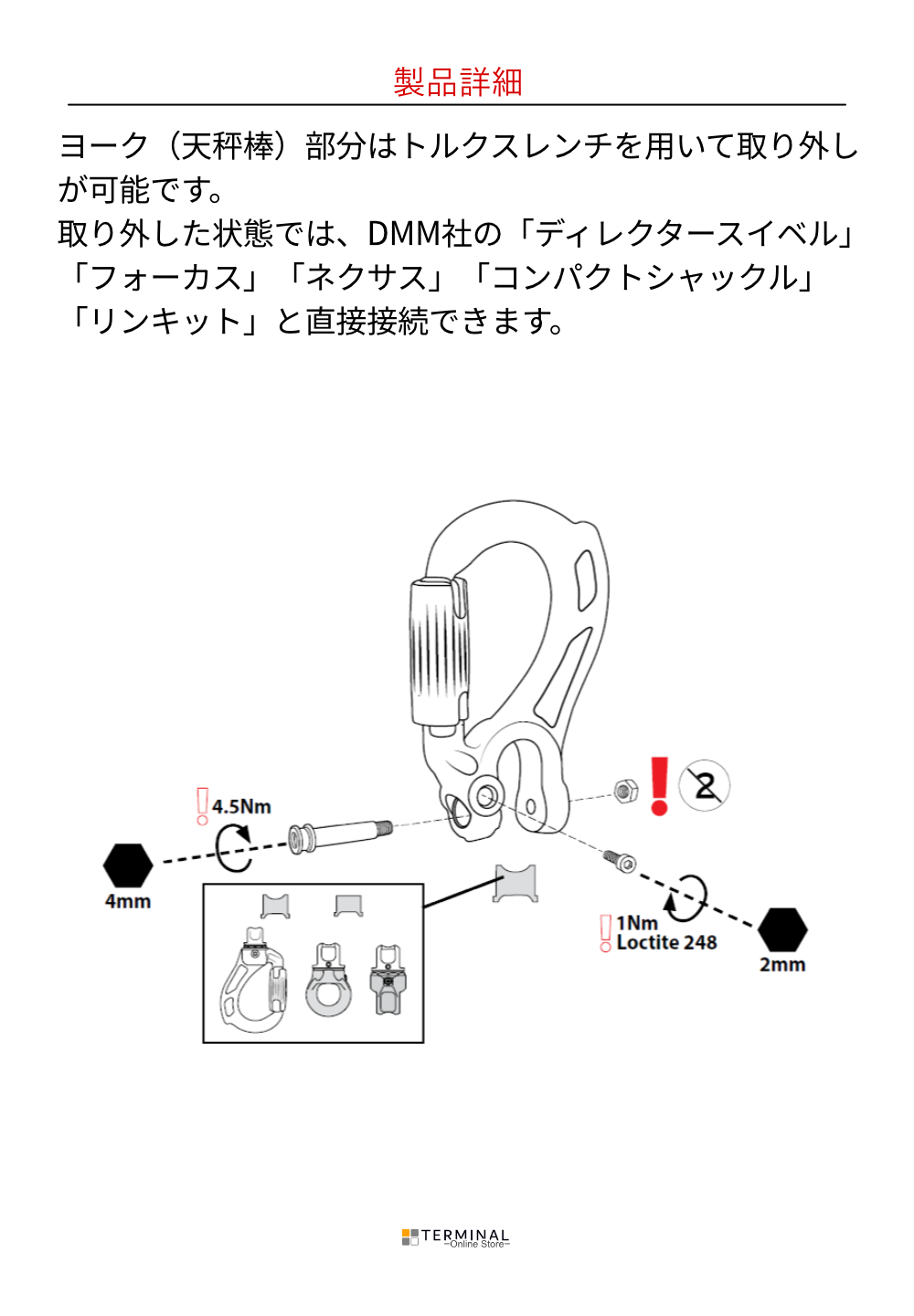 製品詳細

ヨーク（天秤棒）部分はトルクスレンチを用いて取り外しが可能です。
取り外した状態では、DMM社の「ディレクタースイベル」「フォーカス」「ネクサス」「コンパクトシャックル」「リンキット」と直接接続できます。

4.5Nm

4mm

2

1Nm
Loctite 248

2mm

TERMINAL
Online Store