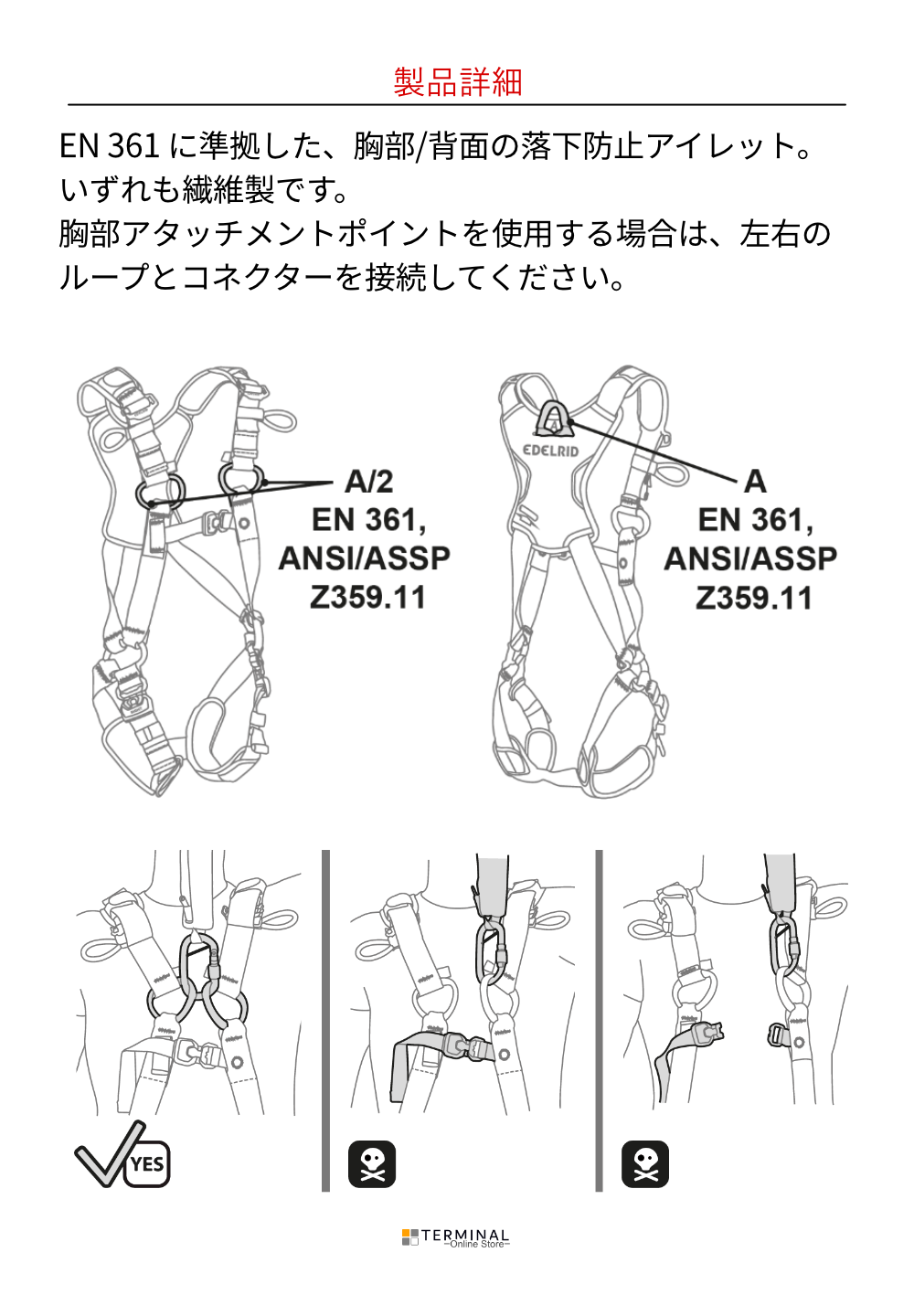 製品詳細

EN 361 に準拠した、胸部/背面の落下防止アイレット。いずれも繊維製です。
胸部アタッチメントポイントを使用する場合は、左右のループとコネクターを接続してください。

A/2
EN 361,
ANSI/ASSP
Z359.11

EDELRID

A
EN 361,
ANSI/ASSP
Z359.11

YES

TERMINAL
—Online Store—